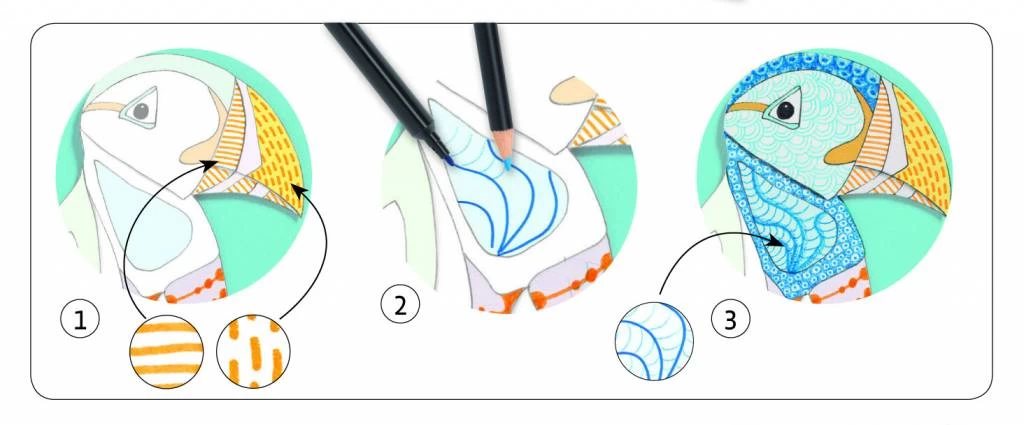 1

2

3