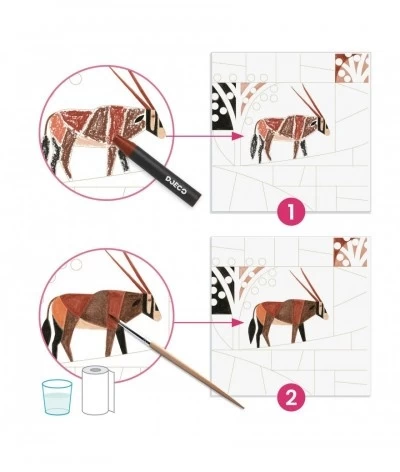 DJECO

1

2